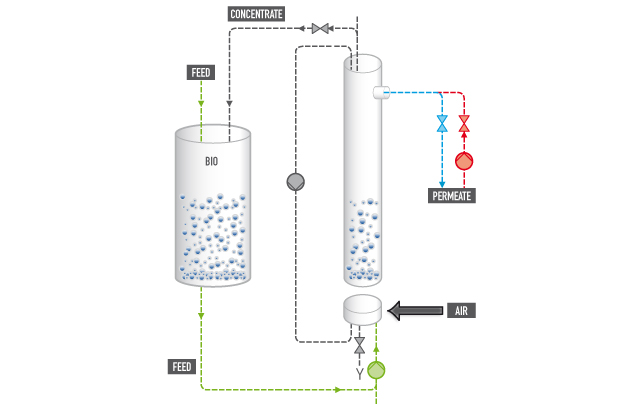 CONCENTRATE

FEED

BIO

PERMEATE

AIR

FEED